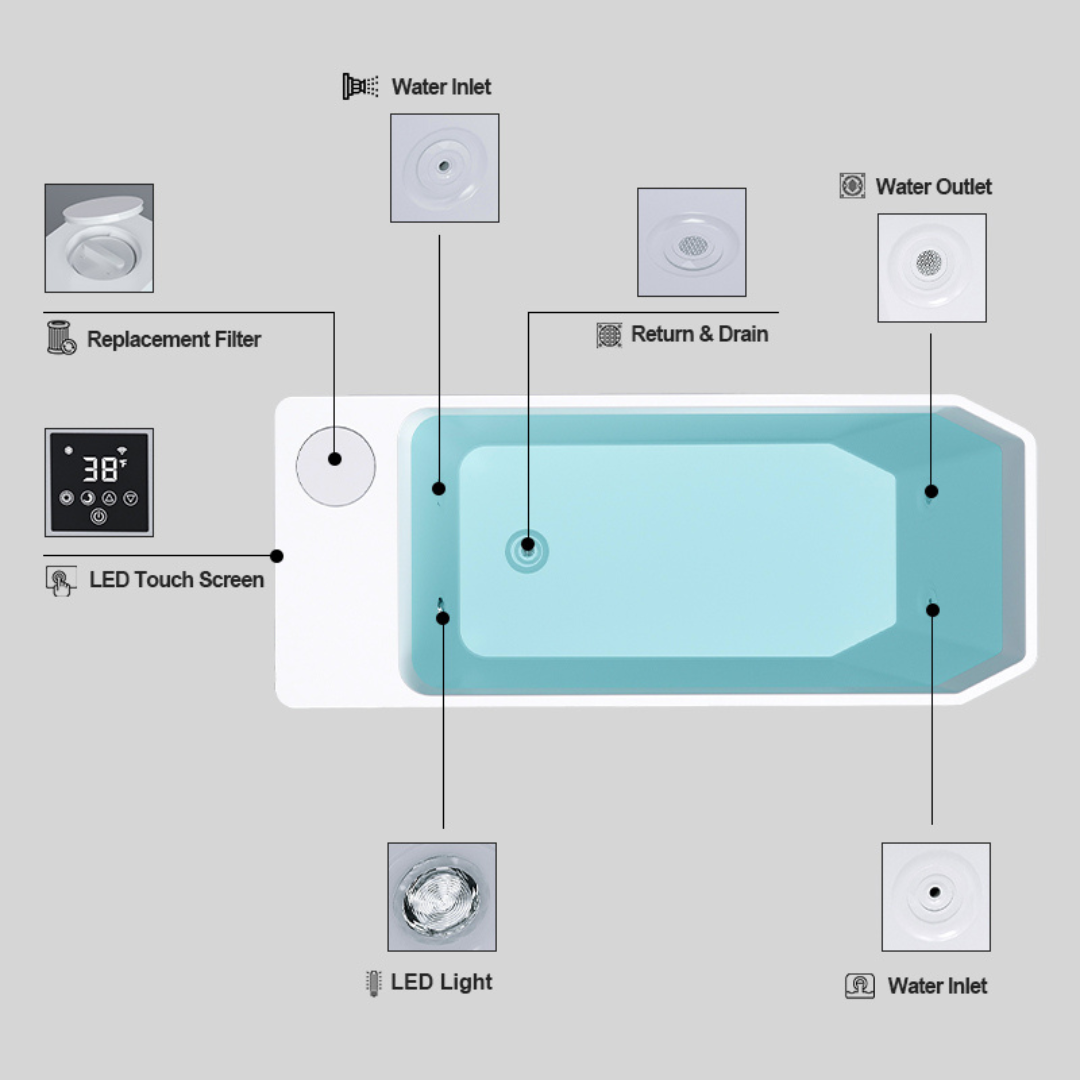 Water Inlet

Water Outlet

Replacement Filter

Return & Drain

38°F

LED Touch Screen

LED Light

Water Inlet